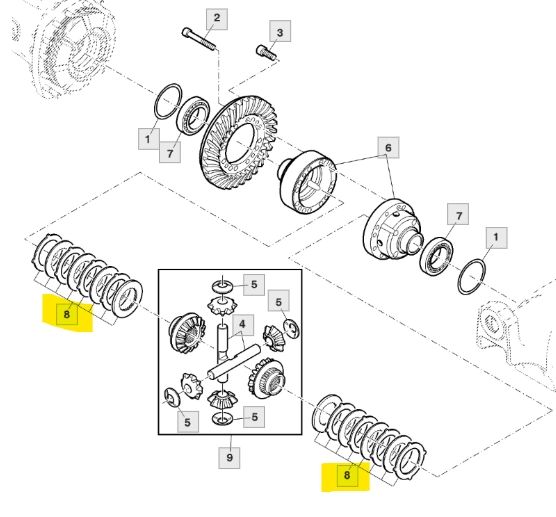 2
3
1
7
6
7
1
8
5
5
4
5
5
9
8