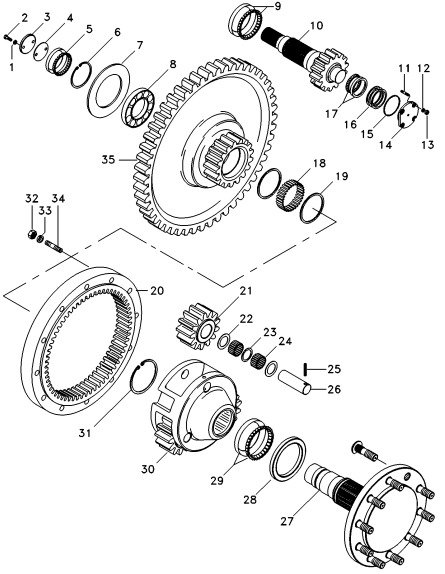 2
3
4
5
6
7
8
1
9
10
11
12
17
16
15
14
13
35
18
19
32
33
34
20
21
22
23
24
25
26
31
30
29
28
27