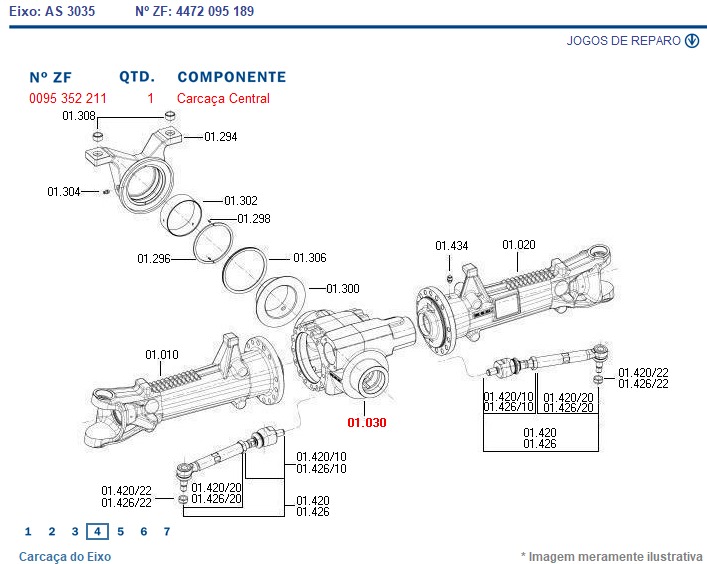 Eixo: AS 3035 Nº ZF: 4472 095 189

JOGOS DE REPARO

| Nº ZF | QTD. | COMPONENTE |
|---|---|---|
| 0095 352 211 | 1 | Carcaça Central |

01.308
01.294
01.304
01.302
01.298
01.296
01.306
01.300
01.434
01.020
01.010
01.030
01.420/22
01.426/22
01.420/10
01.426/10
01.420/20
01.426/20
01.420
01.426
01.420/10
01.426/10
01.420/22
01.426/22
01.420/20
01.426/20
01.420
01.426

1 2 3 4 5 6 7

Carcaça do Eixo

* Imagem meramente ilustrativa