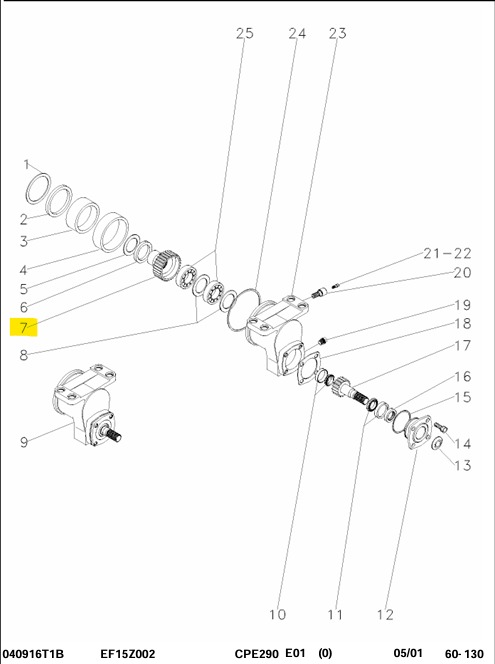 25 24 23

1

2

3

4

5

6

7

8

9

21-22

20

19

18

17

16

15

14

13

10 11 12

040916T1B EF15Z002 CPE290 E01 (0) 05/01 60- 130