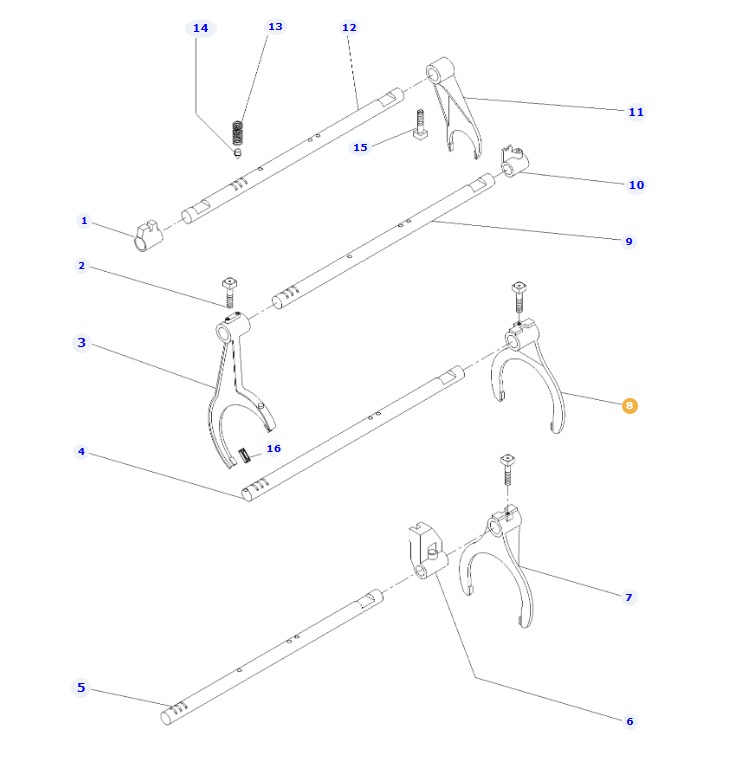 14
13
12
11
15
10
1
9
2
3
8
16
4
7
5
6