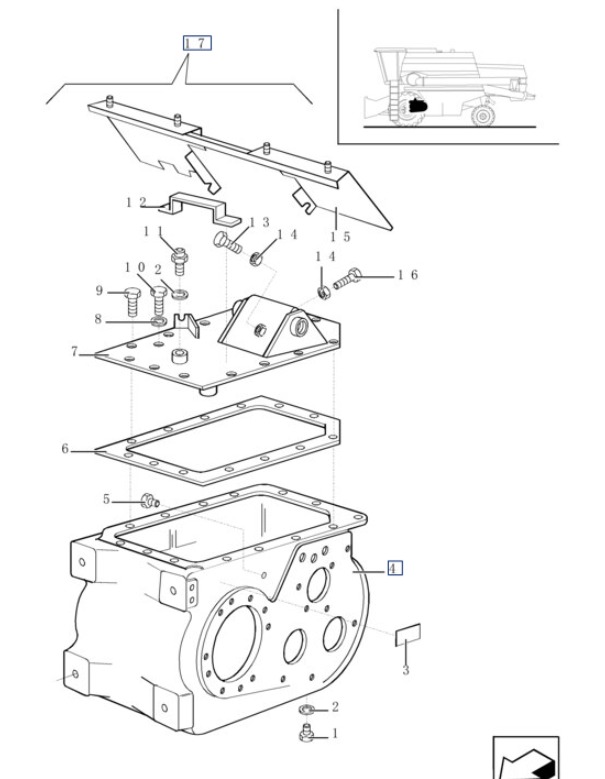 17
12
13
14
15
11
14
16
10
2
9
8
7
6
5
4
3
2
1