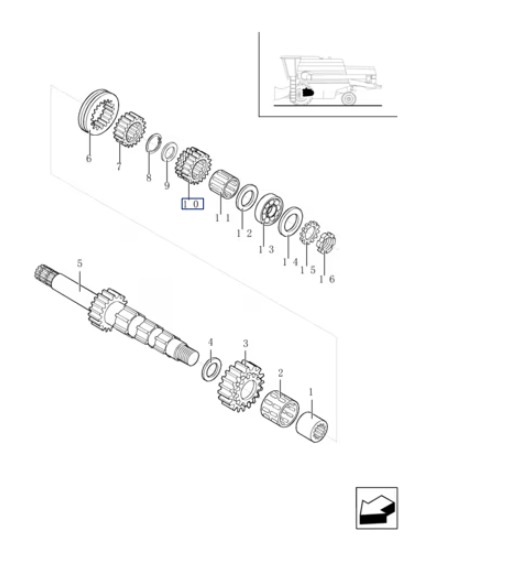 6
7
8
9
10
11
12
13
14
15
16
5
4
3
2
1