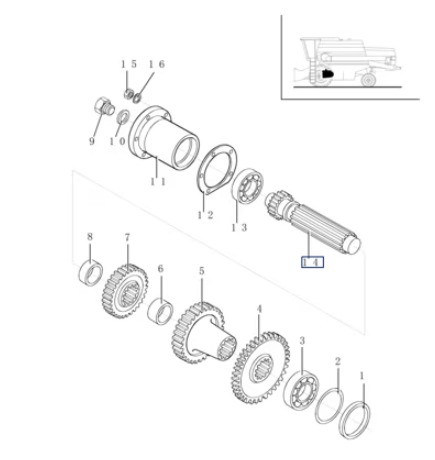 15
16
9
10
11
12
13
14
8
7
6
5
4
3
2
1