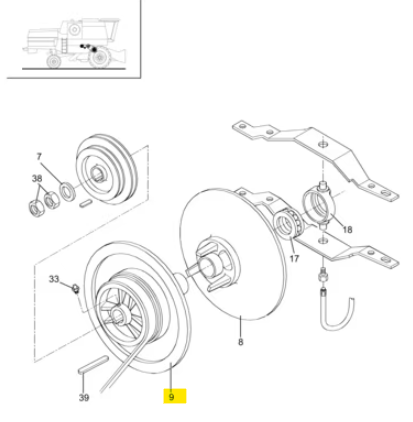 7
38
18
17
33
8
39
9